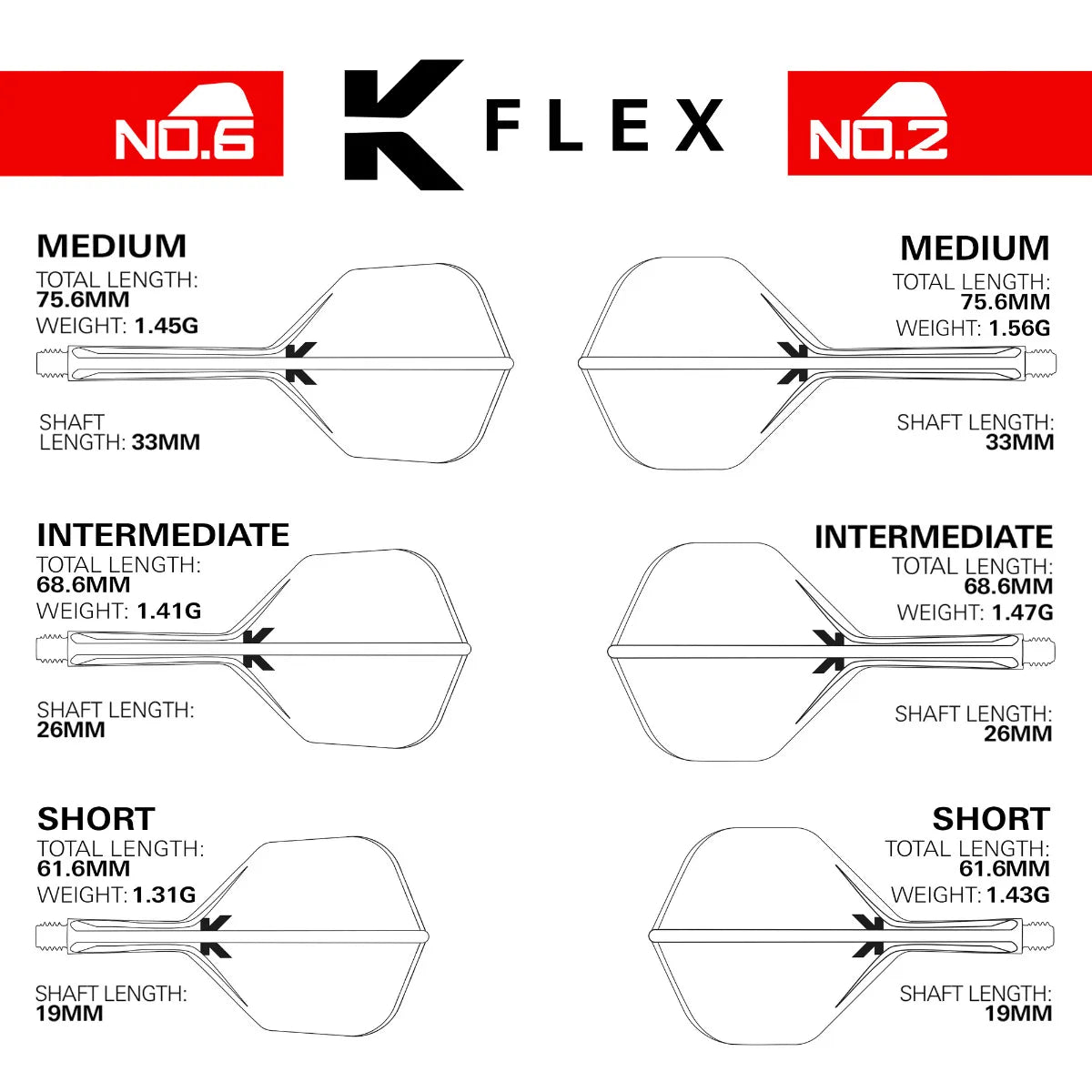 NO.6

K FLEX

NO.2

MEDIUM
TOTAL LENGTH: 75.6MM
WEIGHT: 1.45G

SHAFT LENGTH: 33MM

INTERMEDIATE
TOTAL LENGTH: 68.6MM
WEIGHT: 1.41G

SHAFT LENGTH: 26MM

SHORT
TOTAL LENGTH: 61.6MM
WEIGHT: 1.31G

SHAFT LENGTH: 19MM

MEDIUM
TOTAL LENGTH: 75.6MM
WEIGHT: 1.56G

SHAFT LENGTH: 33MM

INTERMEDIATE
TOTAL LENGTH: 68.6MM
WEIGHT: 1.47G

SHAFT LENGTH: 26MM

SHORT
TOTAL LENGTH: 61.6MM
WEIGHT: 1.43G

SHAFT LENGTH: 19MM